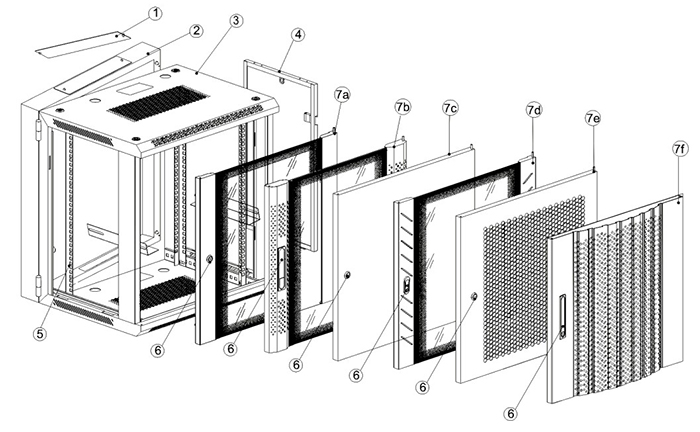 1
2
3
4
7a
7b
7c
7d
7e
7f
5
6
6
6
6
6
6